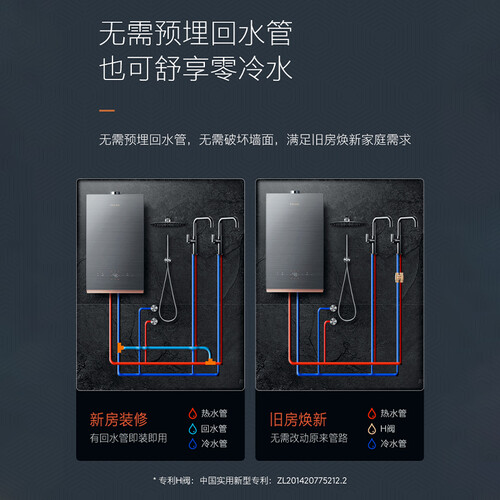 无需预埋回水管
也可舒享零冷水

无需预埋回水管，无需破坏墙面，满足旧房焕新家庭需求

新房装修
有回水管即装即用

热水管
回水管
冷水管

旧房焕新
无需改动原来管路

热水管
H阀
冷水管

* 专利H阀：中国实用新型专利：ZL201420775212.2