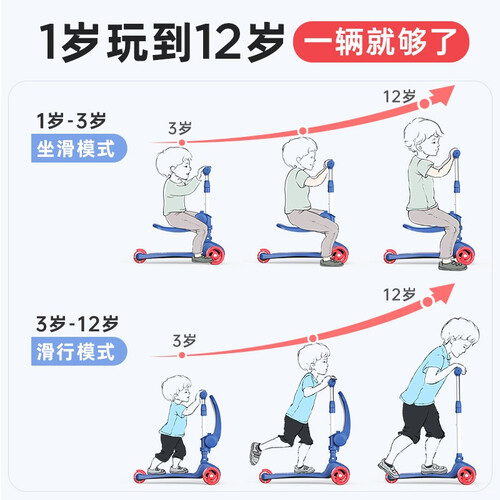 1岁玩到12岁 一辆就够了

1岁-3岁
坐滑模式

3岁
12岁

3岁-12岁
滑行模式

3岁
12岁