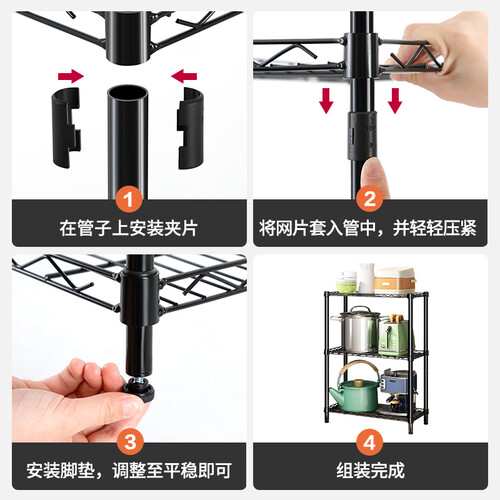 1
在管子上安装夹片

2
将网片套入管中，并轻轻压紧

3
安装脚垫，调整至平稳即可

4
组装完成