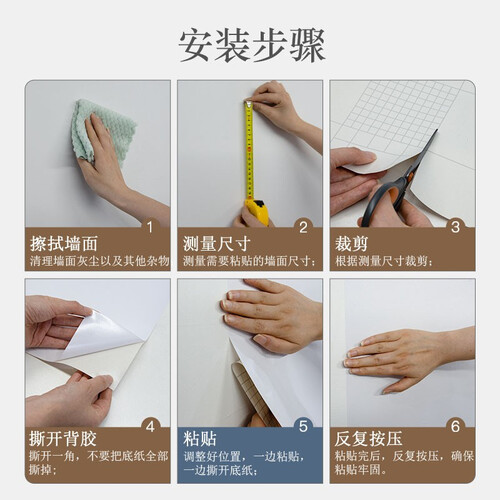 安装步骤

1
擦拭墙面
清理墙面灰尘以及其他杂物

2
测量尺寸
测量需要粘贴的墙面尺寸；

3
裁剪
根据测量尺寸裁剪；

4
撕开背胶
撕开一角，不要把底纸全部撕掉；

5
粘贴
调整好位置，一边粘贴，一边撕开底纸；

6
反复按压
粘贴完后，反复按压，确保粘贴牢固。