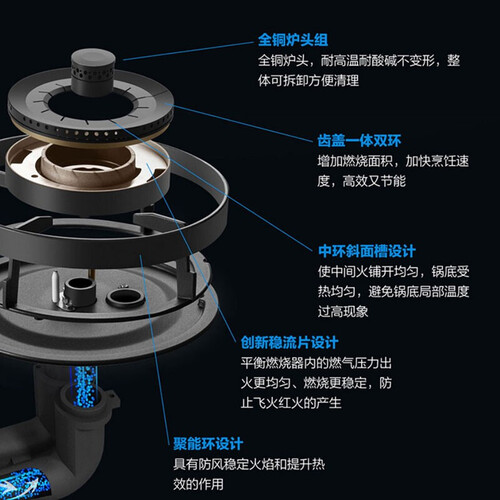 全铜炉头组
全铜炉头，耐高温耐酸碱不变形，整体可拆卸方便清理

齿盖一体双环
增加燃烧面积，加快烹饪速度，高效又节能

中环斜面槽设计
使中间火铺开均匀，锅底受热均匀，避免锅底局部温度过高现象

创新稳流片设计
平衡燃烧器内的燃气压力出火更均匀、燃烧更稳定，防止飞火红火的产生

聚能环设计
具有防风稳定火焰和提升热效的作用