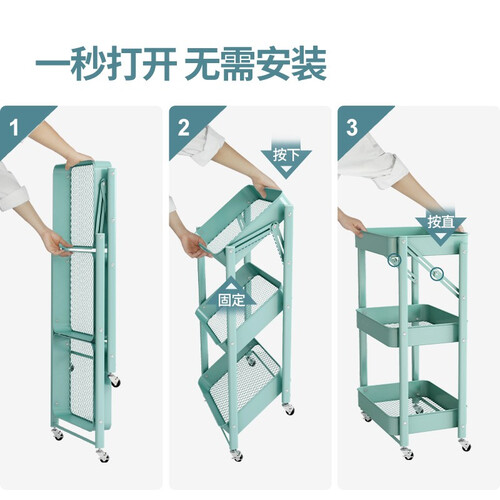 一秒打开 无需安装

1

2

按下

固定

3

按直