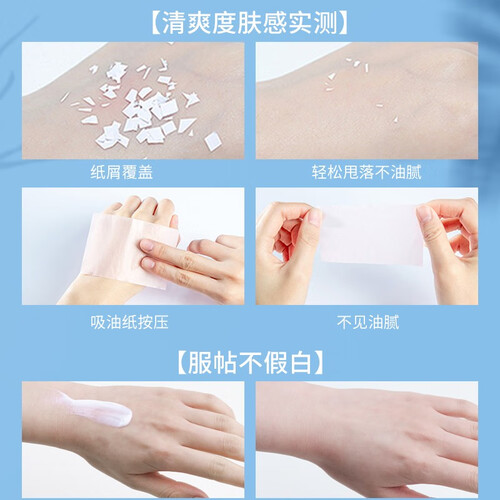 【清爽度肤感实测】

纸屑覆盖

轻松甩落不油腻

吸油纸按压

不见油腻

【服帖不假白】