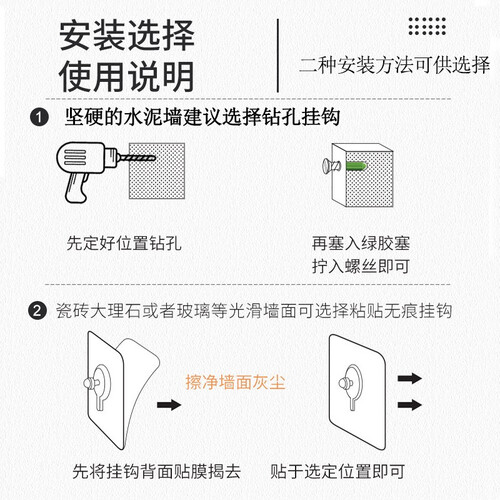 安装选择
使用说明

二种安装方法可供选择

❶ 坚硬的水泥墙建议选择钻孔挂钩

先定好位置钻孔

再塞入绿胶塞
拧入螺丝即可

❷ 瓷砖大理石或者玻璃等光滑墙面可选择粘贴无痕挂钩

擦净墙面灰尘

先将挂钩背面贴膜揭去

贴于选定位置即可