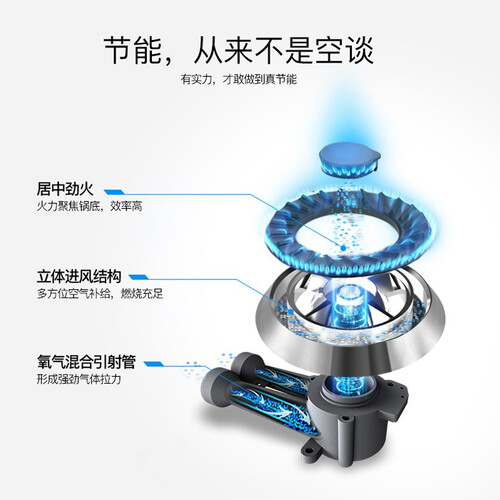 节能，从来不是空谈

有实力，才敢做到真节能

居中劲火

火力聚焦锅底，效率高

立体进风结构

多方位空气补给，燃烧充足

氧气混合引射管

形成强劲气体拉力