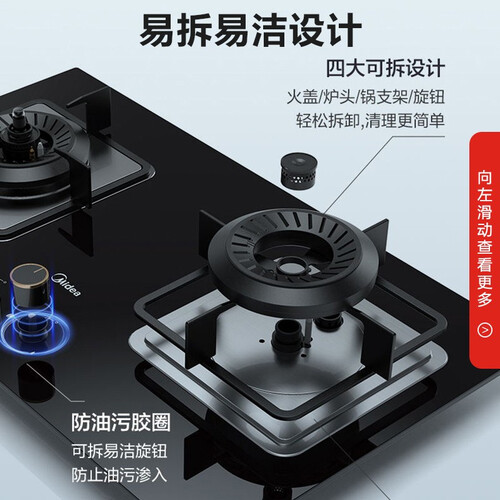 易拆易洁设计

四大可拆设计
火盖/炉头/锅支架/旋钮
轻松拆卸,清理更简单

向左滑动查看更多

Midea

防油污胶圈
可拆易洁旋钮
防止油污渗入