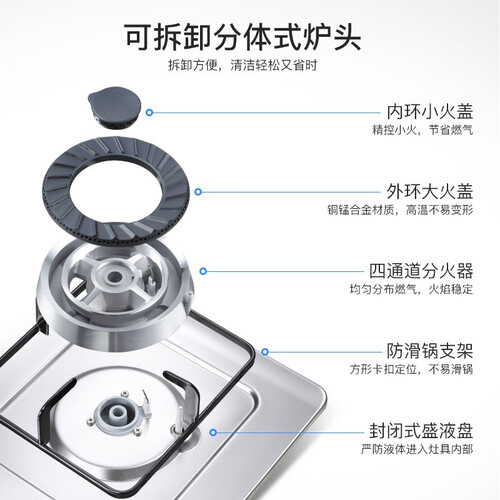 可拆卸分体式炉头
拆卸方便，清洁轻松又省时

内环小火盖
精控小火，节省燃气

外环大火盖
铜锰合金材质，高温不易变形

四通道分火器
均匀分布燃气，火焰稳定

防滑锅支架
方形卡扣定位，不易滑锅

封闭式盛液盘
严防液体进入灶具内部