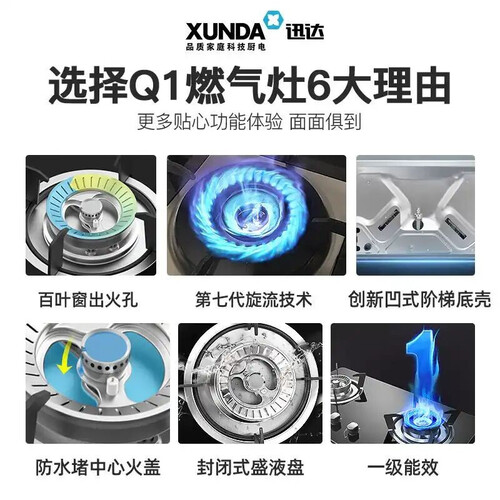 XUNDA 迅达
品质家庭科技厨电

选择Q1燃气灶6大理由
更多贴心功能体验 面面俱到

百叶窗出火孔

第七代旋流技术

创新凹式阶梯底壳

防水堵中心火盖

封闭式盛液盘

1

一级能效