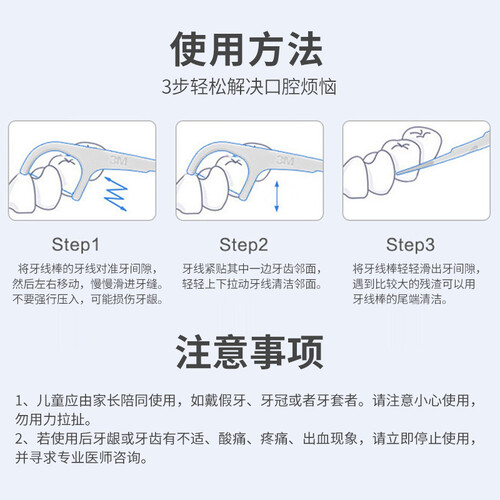 使用方法

3步轻松解决口腔烦恼

3M

3M

Step1

将牙线棒的牙线对准牙间隙，然后左右移动，慢慢滑进牙缝。不要强行压入，可能损伤牙龈。

Step2

牙线紧贴其中一边牙齿邻面，轻轻上下拉动牙线清洁邻面。

Step3

将牙线棒轻轻滑出牙间隙，遇到比较大的残渣可以用牙线棒的尾端清洁。

注意事项

1、儿童应由家长陪同使用，如戴假牙、牙冠或者牙套者。请注意小心使用，勿用力拉扯。

2、若使用后牙龈或牙齿有不适、酸痛、疼痛、出血现象，请立即停止使用，并寻求专业医师咨询。