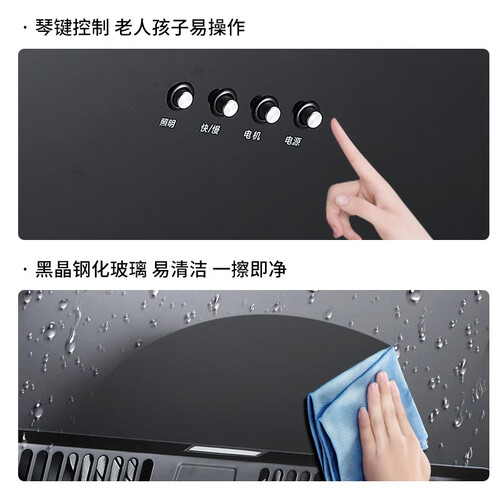 · 琴键控制 老人孩子易操作

照明 快/慢 电机 电源

· 黑晶钢化玻璃 易清洁 一擦即净