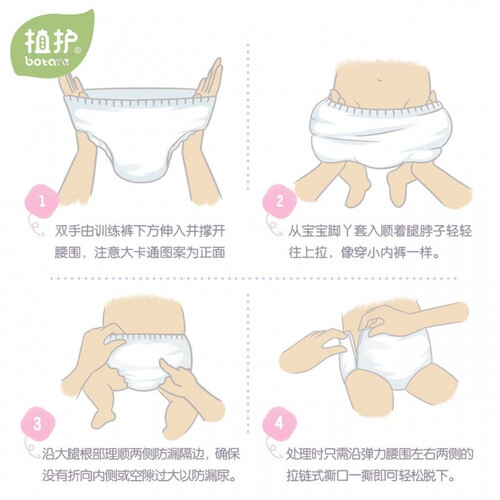 植护®
botare

1
双手由训练裤下方伸入并撑开腰围，注意大卡通图案为正面

2
从宝宝脚丫套入顺着腿脖子轻轻往上拉，像穿小内裤一样。

3
沿大腿根部理顺两侧防漏隔边，确保没有折向内侧或空隙过大以防漏尿。

4
处理时只需沿弹力腰围左右两侧的拉链式撕口一撕即可轻松脱下。