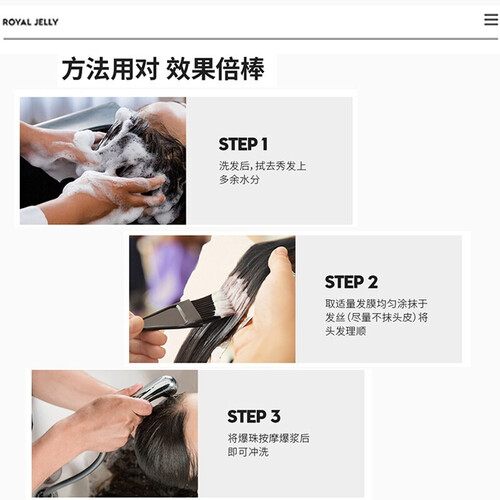 ROYAL JELLY

方法用对 效果倍棒

STEP 1
洗发后，拭去秀发上多余水分

STEP 2
取适量发膜均匀涂抹于发丝（尽量不抹头皮）将头发理顺

STEP 3
将爆珠按摩爆浆后即可冲洗