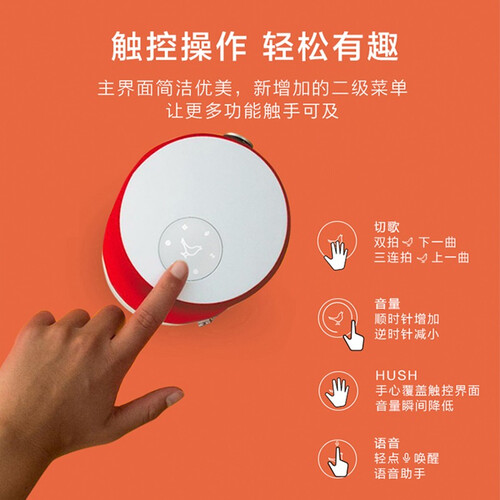 触控操作 轻松有趣

主界面简洁优美，新增加的二级菜单
让更多功能触手可及

切歌
双拍 下一曲
三连拍 上一曲

音量
顺时针增加
逆时针减小

HUSH
手心覆盖触控界面
音量瞬间降低

语音
轻点 唤醒
语音助手