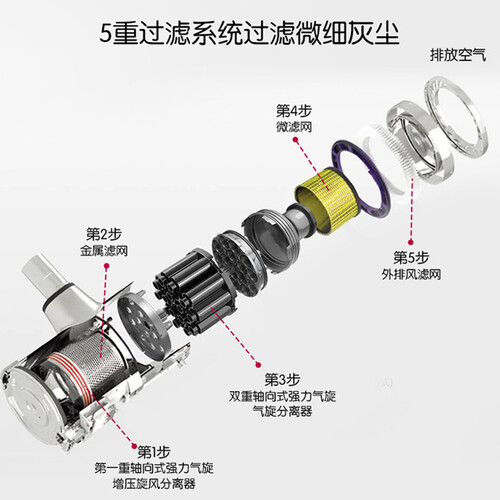 5重过滤系统过滤微细灰尘

排放空气

第4步
微滤网

第2步
金属滤网

第5步
外排风滤网

第3步
双重轴向式强力气旋
气旋分离器

第1步
第一重轴向式强力气旋
增压旋风分离器