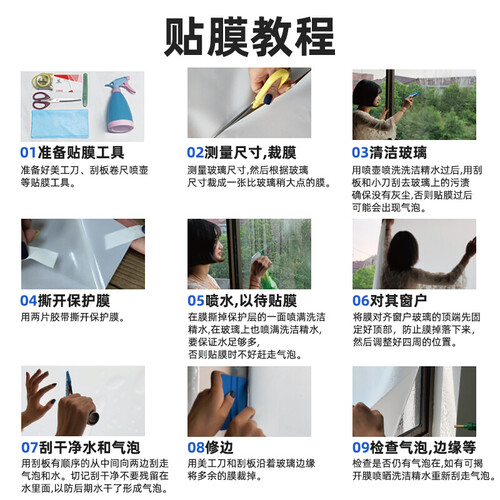 贴膜教程

01准备贴膜工具
准备好美工刀、刮板卷尺喷壶等贴膜工具。

02测量尺寸,裁膜
测量玻璃尺寸,然后根据玻璃尺寸裁成一张比玻璃稍大点的膜。

03清洁玻璃
用喷壶喷洗洗洁精水过后,用刮板和小刀刮去玻璃上的污渍确保没有灰尘,否则贴膜过后可能会出现气泡。

04撕开保护膜
用两片胶带撕开保护膜。

05喷水,以待贴膜
在膜撕掉保护层的一面喷满洗洁精水,在玻璃上也喷满洗洁精水,要保证水足够多,否则贴膜时不好赶走气泡。

06对其窗户
将膜对齐窗户玻璃的顶端先固定好顶部,防止膜掉落下来,然后调整好四周的位置。

07刮干净水和气泡
用刮板有顺序的从中间向两边刮走气泡和水。切记刮干净不要残留在水里面,以防后期水干了形成气泡。

08修边
用美工刀和刮板沿着玻璃边缘将多余的膜裁掉。

09检查气泡,边缘等
检查是否仍有气泡在,如有可揭开膜喷晒洗洁精水重新刮走气泡。