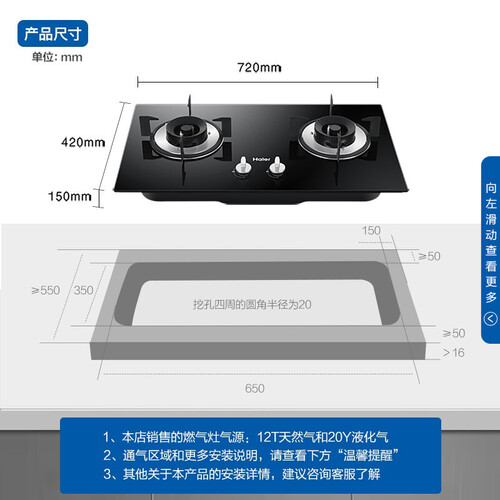 产品尺寸
单位: mm

720mm

420mm

150mm

Haier

向左滑动查看更多

150
≥50
≥550
350
挖孔四周的圆角半径为20
≥50
>16
650

1、本店销售的燃气灶气源：12T天然气和20Y液化气
2、通气区域和更多安装说明，请查看下方“温馨提醒”
3、其他关于本产品的安装详情，建议咨询客服了解