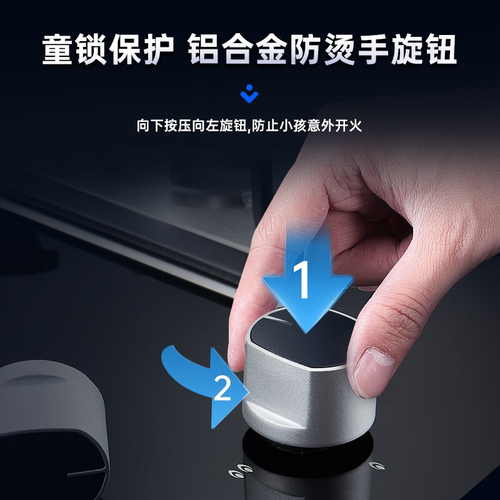 童锁保护 铝合金防烫手旋钮

向下按压向左旋钮,防止小孩意外开火

1

2