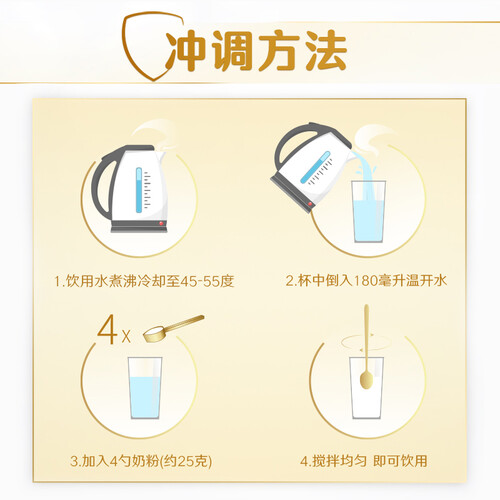 冲调方法

1.饮用水煮沸冷却至45-55度

2.杯中倒入180毫升温开水

4x

3.加入4勺奶粉(约25克)

4.搅拌均匀 即可饮用