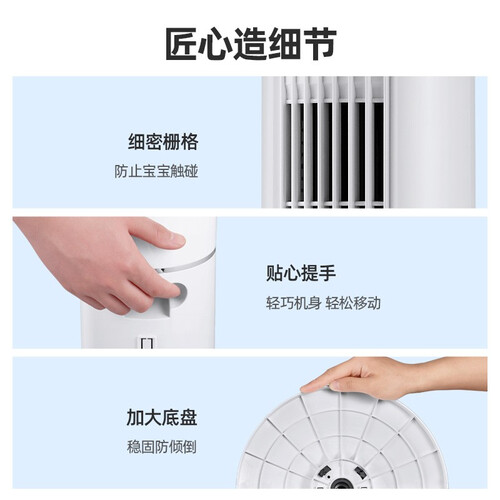 匠心造细节

细密栅格

防止宝宝触碰

贴心提手

轻巧机身 轻松移动

加大底盘

稳固防倾倒