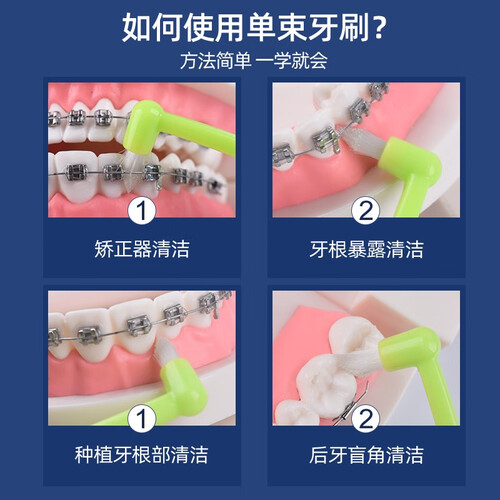 如何使用单束牙刷？

方法简单 一学就会

1

矫正器清洁

2

牙根暴露清洁

1

种植牙根部清洁

2

后牙盲角清洁