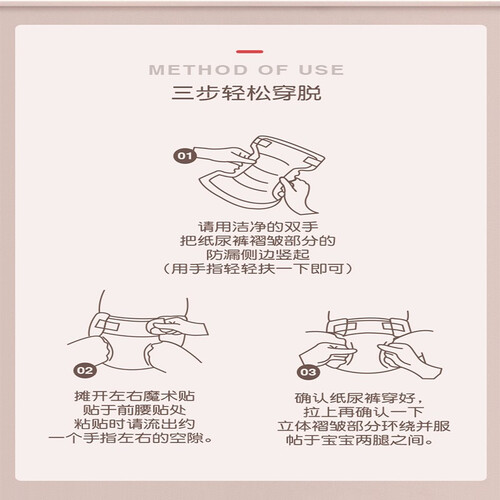 METHOD OF USE
三步轻松穿脱

01

请用洁净的双手
把纸尿裤褶皱部分的
防漏侧边竖起
（用手指轻轻扶一下即可）

02

摊开左右魔术贴
贴于前腰贴处
粘贴时请流出约
一个手指左右的空隙。

03

确认纸尿裤穿好，
拉上再确认一下
立体褶皱部分环绕并服
帖于宝宝两腿之间。