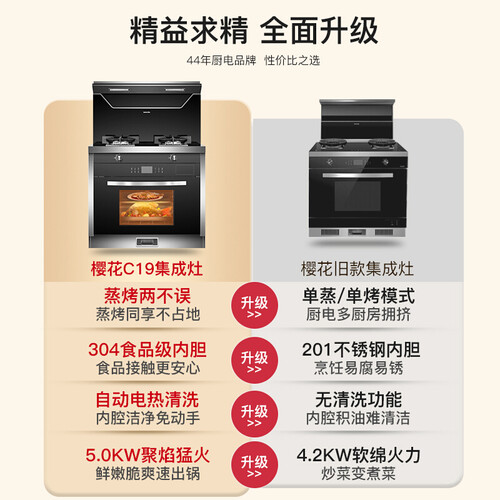 精益求精 全面升级
44年厨电品牌 性价比之选

樱花C19集成灶

樱花旧款集成灶

蒸烤两不误
蒸烤同享不占地

升级 >>

单蒸/单烤模式
厨电多厨房拥挤

304食品级内胆
食品接触更安心

升级 >>

201不锈钢内胆
烹饪易腐易锈

自动电热清洗
内腔洁净免动手

升级 >>

无清洗功能
内腔积油难清洁

5.0KW聚焰猛火
鲜嫩脆爽速出锅

升级 >>

4.2KW软绵火力
炒菜变煮菜