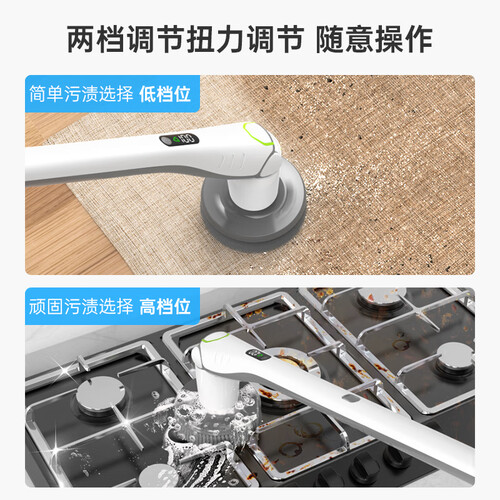 两档调节扭力调节 随意操作

简单污渍选择 低档位

100

顽固污渍选择 高档位