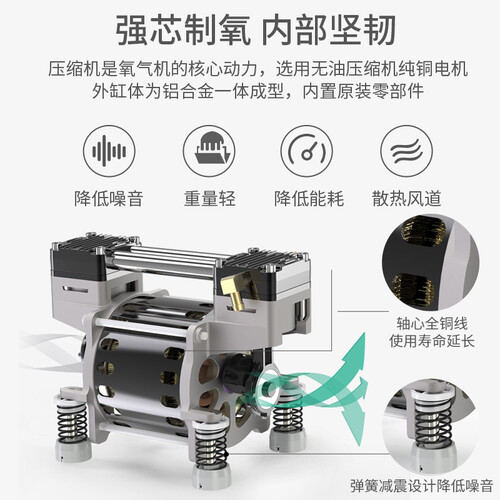 强芯制氧 内部坚韧

压缩机是氧气机的核心动力，选用无油压缩机纯铜电机
外缸体为铝合金一体成型，内置原装零部件

降低噪音

重量轻

降低能耗

散热风道

轴心全铜线
使用寿命延长

弹簧减震设计降低噪音