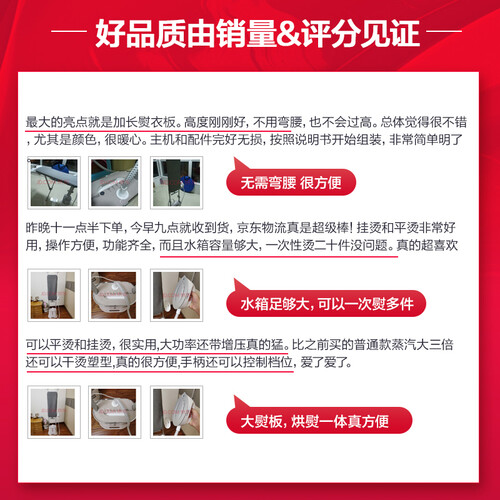 好品质由销量&评分见证

最大的亮点就是加长熨衣板。高度刚刚好，不用弯腰，也不会过高。总体觉得很不错，尤其是颜色，很暖心。主机和配件完好无损，按照说明书开始组装，非常简单明了

无需弯腰 很方便

昨晚十一点半下单，今早九点就收到货，京东物流真是超级棒！挂烫和平烫非常好用，操作方便，功能齐全，而且水箱容量够大，一次性烫二十件没问题。真的超喜欢

水箱足够大，可以一次熨多件

可以平烫和挂烫，很实用，大功率还带增压真的猛。比之前买的普通款蒸汽大三倍还可以干烫塑型，真的很方便，手柄还可以控制档位，爱了爱了。

大熨板，烘熨一体真方便