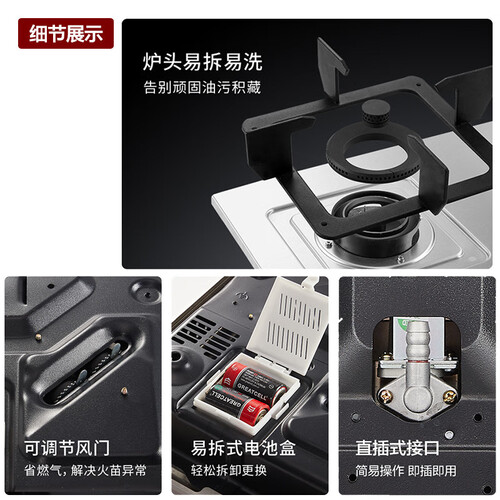 细节展示

炉头易拆易洗
告别顽固油污积藏

GREATCELL
GREATCELL

可调节风门
省燃气，解决火苗异常

易拆式电池盒
轻松拆卸更换

直插式接口
简易操作 即插即用