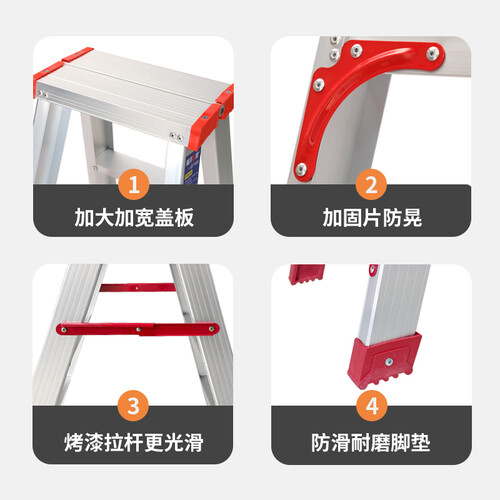 1
加大加宽盖板

2
加固片防晃

3
烤漆拉杆更光滑

4
防滑耐磨脚垫