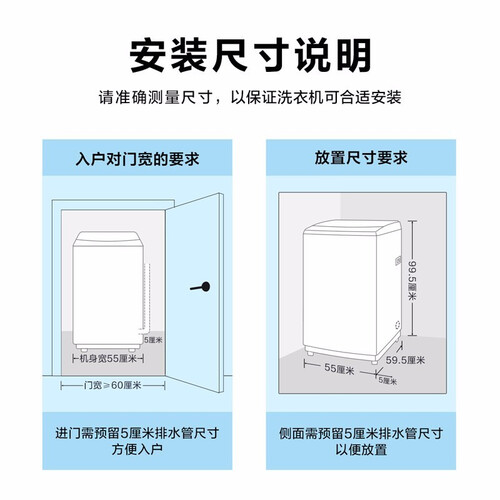 安装尺寸说明

请准确测量尺寸，以保证洗衣机可合适安装

入户对门宽的要求

5厘米

机身宽55厘米

门宽≥60厘米

进门需预留5厘米排水管尺寸
方便入户

放置尺寸要求

99.5厘米

59.5厘米

55厘米

5厘米

侧面需预留5厘米排水管尺寸
以便放置