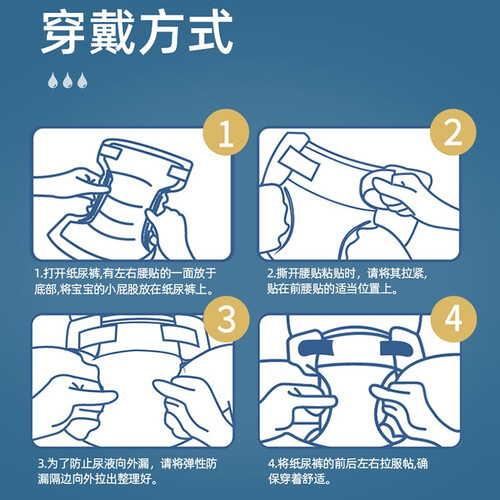 穿戴方式

1

1.打开纸尿裤,有左右腰贴的一面放于底部,将宝宝的小屁股放在纸尿裤上。

2

2.撕开腰贴粘贴时，请将其拉紧,贴在前腰贴的适当位置上。

3

3.为了防止尿液向外漏，请将弹性防漏隔边向外拉出整理好。

4

4.将纸尿裤的前后左右拉服帖,确保穿着舒适。