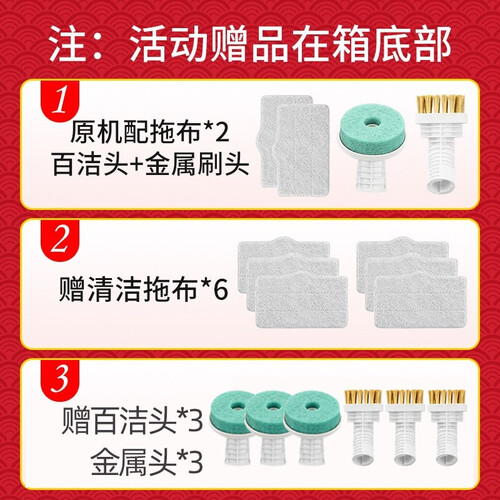 注：活动赠品在箱底部

1
原机配拖布*2
百洁头+金属刷头

2
赠清洁拖布*6

3
赠百洁头*3
金属头*3