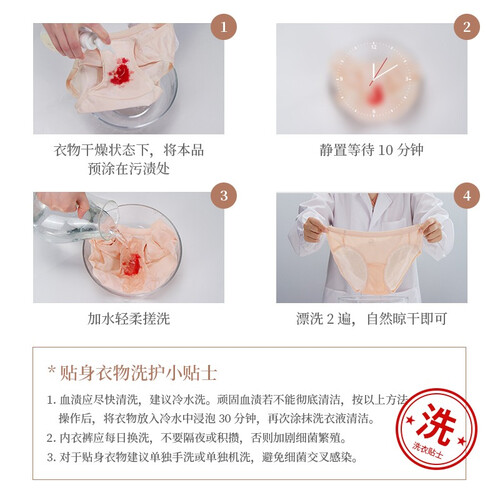 1

衣物干燥状态下，将本品预涂在污渍处

2

静置等待 10 分钟

3

加水轻柔搓洗

4

漂洗 2 遍，自然晾干即可

* 贴身衣物洗护小贴士

1. 血渍应尽快清洗，建议冷水洗。顽固血渍若不能彻底清洁，按以上方法操作后，将衣物放入冷水中浸泡 30 分钟，再次涂抹洗衣液清洁。

2. 内衣裤应每日换洗，不要隔夜或积攒，否则加剧细菌繁殖。

3. 对于贴身衣物建议单独手洗或单独机洗，避免细菌交叉感染。

洗

洗衣贴士