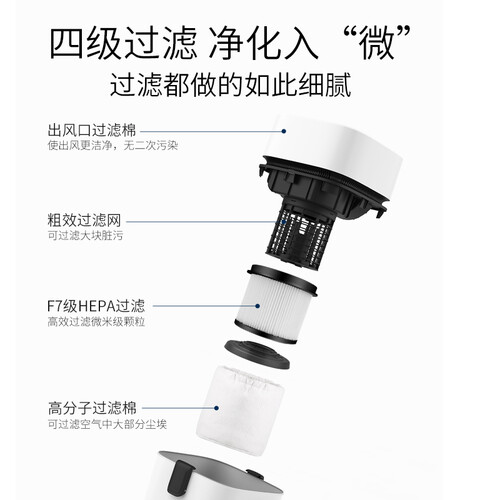 四级过滤 净化入“微”
过滤都做的如此细腻

出风口过滤棉
使出风更洁净，无二次污染

粗效过滤网
可过滤大块脏污

F7级HEPA过滤
高效过滤微米级颗粒

高分子过滤棉
可过滤空气中大部分尘埃