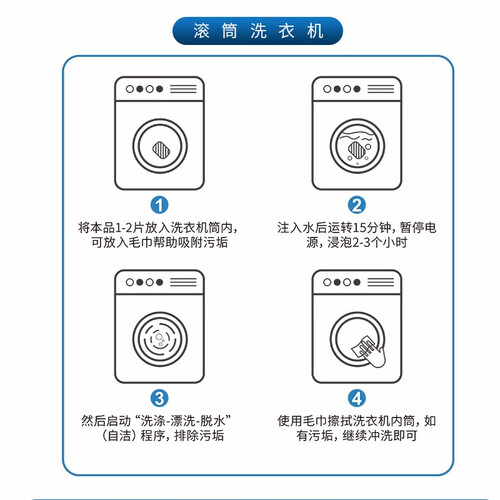 滚筒洗衣机

1
将本品1-2片放入洗衣机筒内，可放入毛巾帮助吸附污垢

2
注入水后运转15分钟，暂停电源，浸泡2-3个小时

3
然后启动“洗涤-漂洗-脱水”（自洁）程序，排除污垢

4
使用毛巾擦拭洗衣机内筒，如有污垢，继续冲洗即可