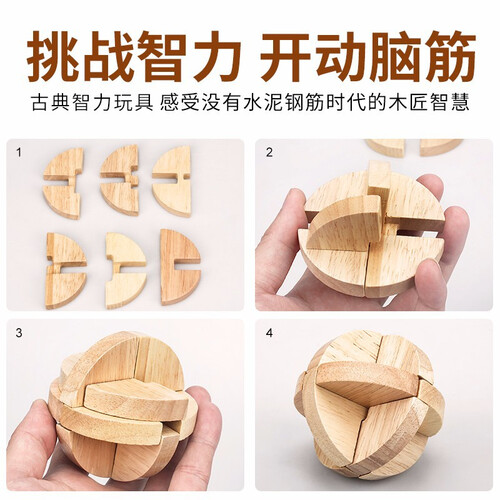 挑战智力 开动脑筋

古典智力玩具 感受没有水泥钢筋时代的木匠智慧

1

2

3

4