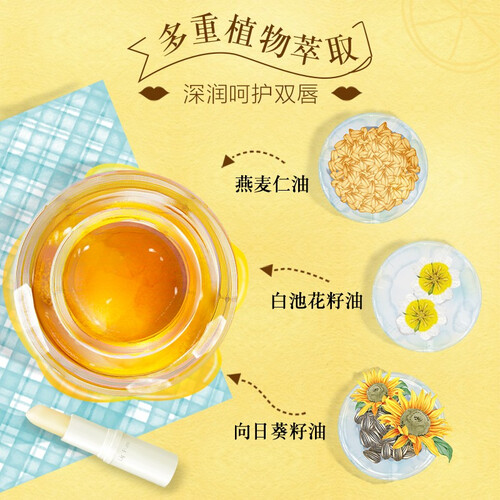 多重植物萃取

深润呵护双唇

燕麦仁油

白池花籽油

向日葵籽油