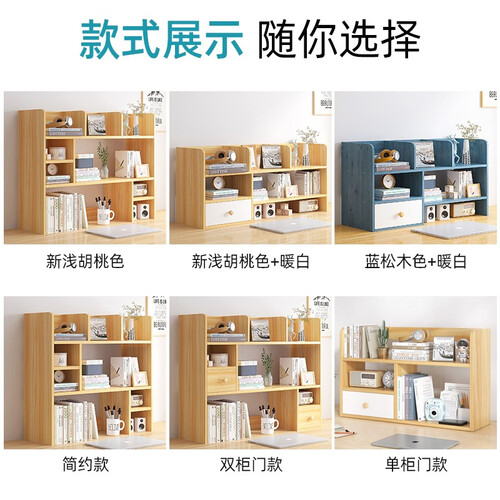 款式展示 随你选择

新浅胡桃色

新浅胡桃色+暖白

蓝松木色+暖白

简约款

双柜门款

单柜门款