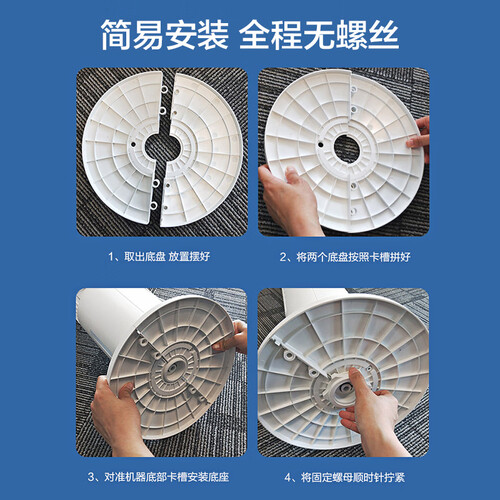 简易安装 全程无螺丝

1、取出底盘 放置摆好

2、将两个底盘按照卡槽拼好

3、对准机器底部卡槽安装底座

4、将固定螺母顺时针拧紧