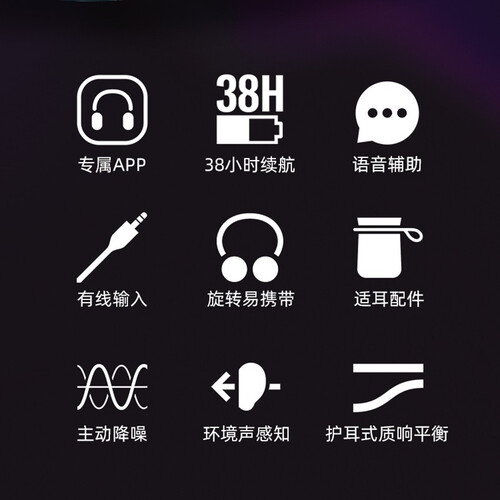 38H

专属APP

38小时续航

语音辅助

有线输入

旋转易携带

适耳配件

主动降噪

环境声感知

护耳式质响平衡