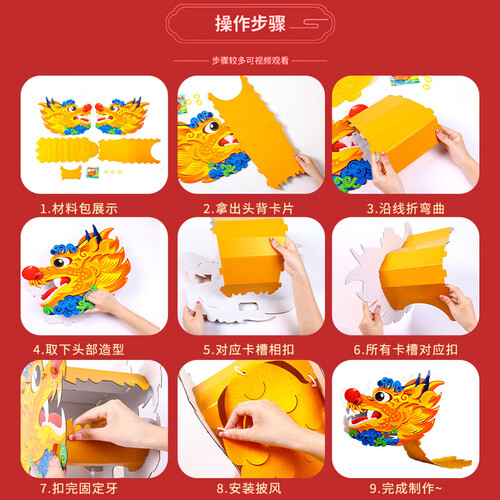 操作步骤

步骤较多可视频观看

1.材料包展示

2.拿出头背卡片

3.沿线折弯曲

4.取下头部造型

5.对应卡槽相扣

6.所有卡槽对应扣

7.扣完固定牙

8.安装披风

9.完成制作~