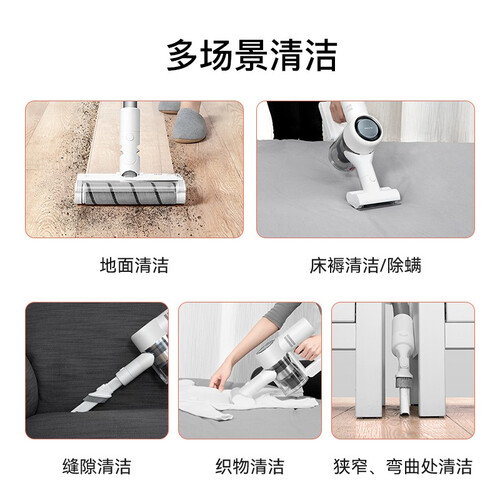 多场景清洁

地面清洁

床褥清洁/除螨

缝隙清洁

织物清洁

狭窄、弯曲处清洁