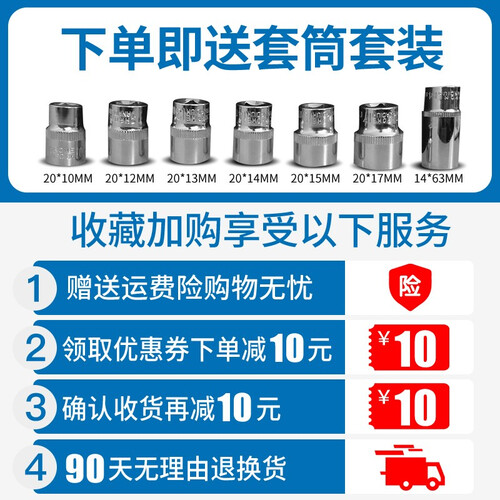 下单即送套筒套装

20*10MM 20*12MM 20*13MM 20*14MM 20*15MM 20*17MM 14*63MM

收藏加购享受以下服务

1 赠送运费险购物无忧 险

2 领取优惠券下单减10元 ¥10

3 确认收货再减10元 ¥10

4 90天无理由退换货