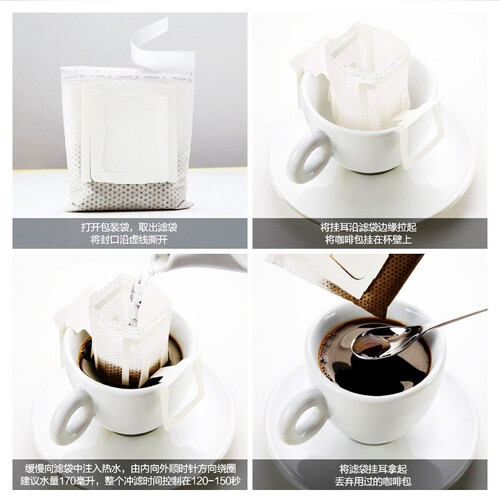 打开包装袋，取出滤袋
将封口沿虚线撕开

将挂耳沿滤袋边缘拉起
将咖啡包挂在杯壁上

缓慢向滤袋中注入热水，由内向外顺时针方向绕圈
建议水量170毫升，整个冲滤时间控制在120-150秒

将滤袋挂耳拿起
丢弃用过的咖啡包