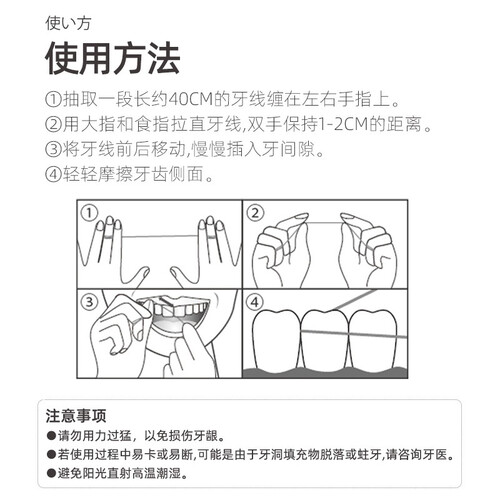 使い方

使用方法

①抽取一段长约40CM的牙线缠在左右手指上。
②用大指和食指拉直牙线,双手保持1-2CM的距离。
③将牙线前后移动,慢慢插入牙间隙。
④轻轻摩擦牙齿侧面。

①
②
③
④

注意事项
●请勿用力过猛，以免损伤牙龈。
●若使用过程中易卡或易断,可能是由于牙洞填充物脱落或蛀牙,请咨询牙医。
●避免阳光直射高温潮湿。