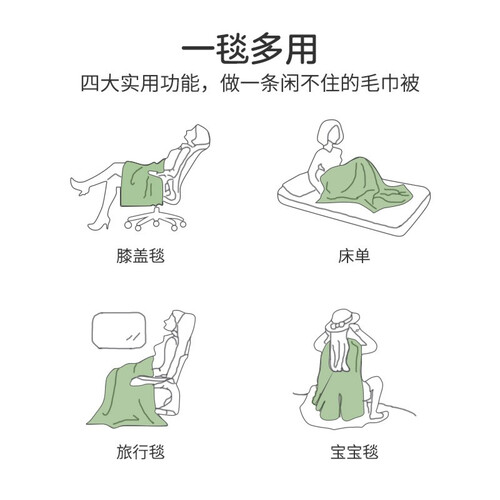 一毯多用
四大实用功能，做一条闲不住的毛巾被

膝盖毯

床单

旅行毯

宝宝毯