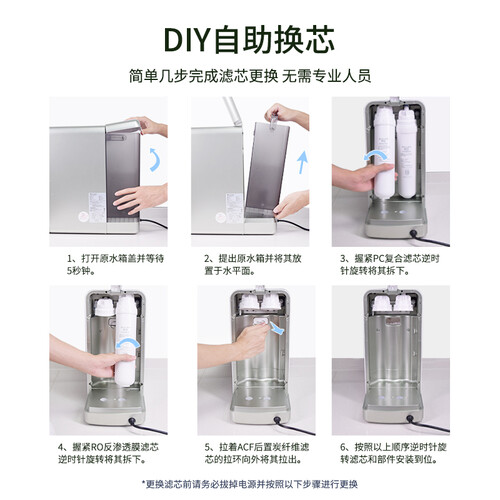 DIY自助换芯

简单几步完成滤芯更换 无需专业人员

1、打开原水箱盖并等待5秒钟。

2、提出原水箱并将其放置于水平面。

3、握紧PC复合滤芯逆时针旋转将其拆下。

4、握紧RO反渗透膜滤芯逆时针旋转将其拆下。

5、拉着ACF后置炭纤维滤芯的拉环向外将其拉出。

6、按照以上顺序逆时针旋转滤芯和部件安装到位。

*更换滤芯前请务必拔掉电源并按照以下步骤进行更换