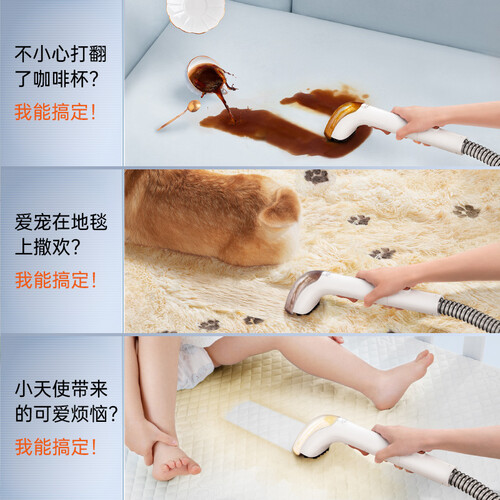 不小心打翻了咖啡杯?
我能搞定!

爱宠在地毯上撒欢?
我能搞定!

小天使带来的可爱烦恼?
我能搞定!